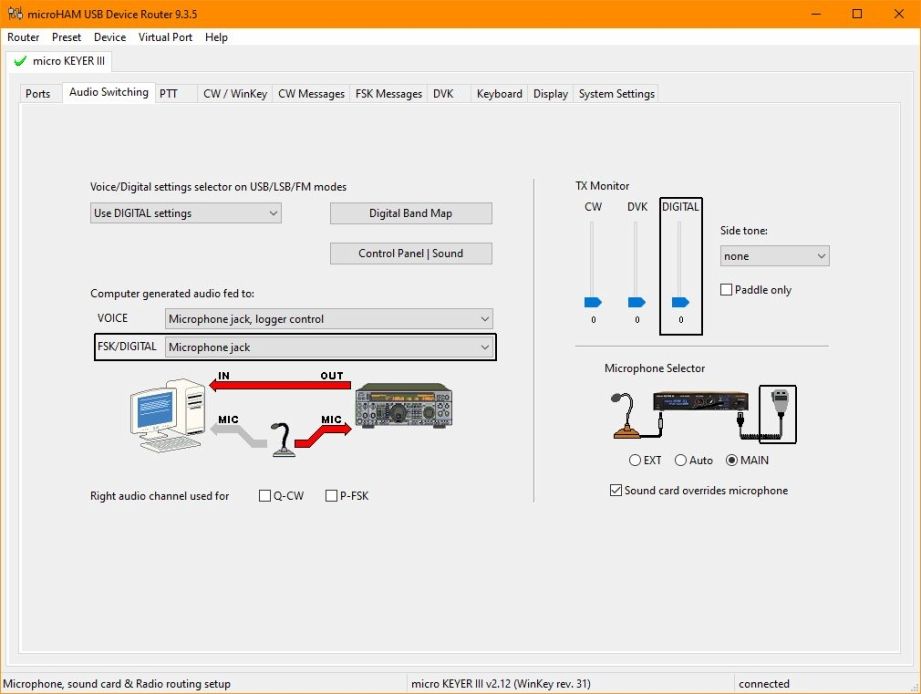 microHAM USB Device Router 9.3.5

Router Preset Device Virtual Port Help

micro KEYER III

Ports Audio Switching PTT CW / WinKey CW Messages FSK Messages DVK Keyboard Display System Settings

Voice/Digital settings selector on USB/LSB/FM modes

Use DIGITAL settings

Digital Band Map

Control Panel | Sound

Computer generated audio fed to:

VOICE Microphone jack, logger control

FSK/DIGITAL Microphone jack

IN OUT

MIC MIC

Right audio channel used for Q-CW P-FSK

TX Monitor

CW DVK DIGITAL

0 0 0

Side tone:

none

Paddle only

Microphone Selector

EXT Auto MAIN

Sound card overrides microphone

Microphone, sound card & Radio routing setup micro KEYER III v2.12 (WinKey rev. 31) connected